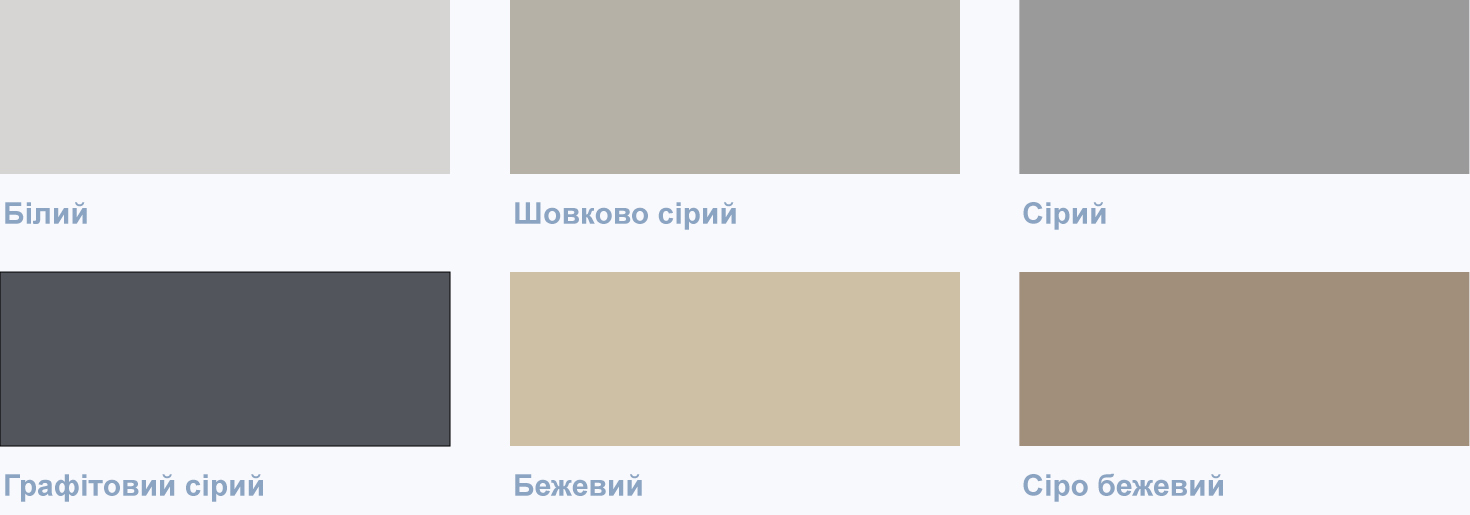 Білий

Шовково сірий

Сірий

Графітовий сірий

Бежевий

Сіро бежевий